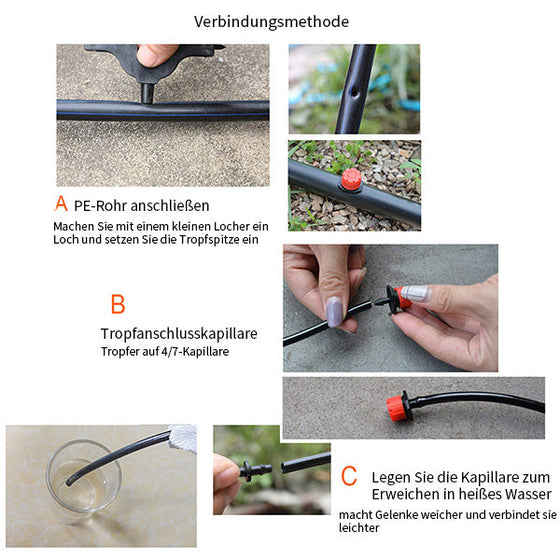 Verbindungsmethode

A PE-Rohr anschließen

Machen Sie mit einem kleinen Locher ein Loch und setzen Sie die Tropfspitze ein

B

Tropfanschlusskapillare

Tropfer auf 4/7-Kapillare

C Legen Sie die Kapillare zum Erweichen in heißes Wasser

macht Gelenke weicher und verbindet sie leichter