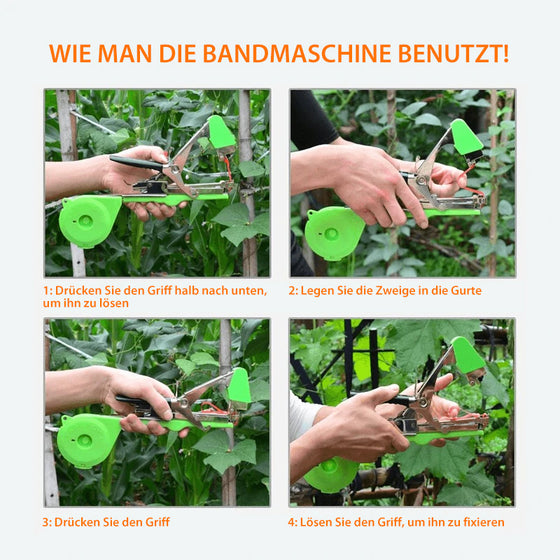 WIE MAN DIE BANDMASCHINE BENUTZT!

1: Drücken Sie den Griff halb nach unten, um ihn zu lösen

2: Legen Sie die Zweige in die Gurte

3: Drücken Sie den Griff

4: Lösen Sie den Griff, um ihn zu fixieren