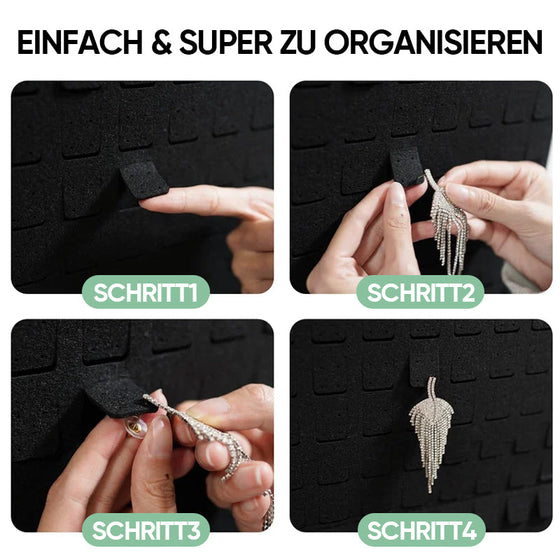 EINFACH & SUPER ZU ORGANISIEREN

SCHRITT1

SCHRITT2

SCHRITT3

SCHRITT4