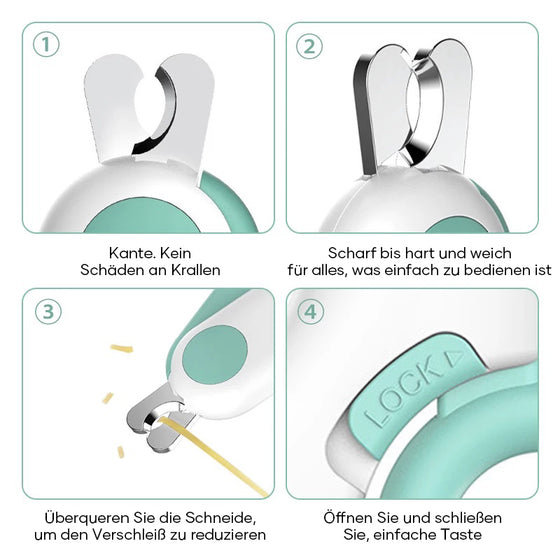 1

Kante. Kein Schäden an Krallen

2

Scharf bis hart und weich für alles, was einfach zu bedienen ist

3

Überqueren Sie die Schneide, um den Verschleiß zu reduzieren

4

LOCK

Öffnen Sie und schließen Sie, einfache Taste