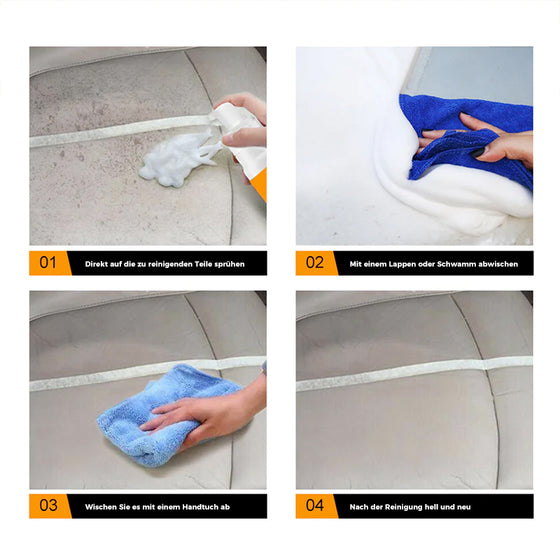 01 Direkt auf die zu reinigenden Teile sprühen

02 Mit einem Lappen oder Schwamm abwischen

03 Wischen Sie es mit einem Handtuch ab

04 Nach der Reinigung hell und neu