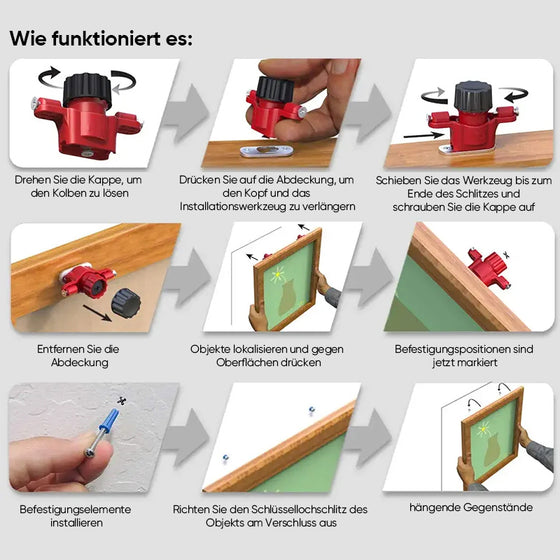 Wie funktioniert es:

Drehen Sie die Kappe, um den Kolben zu lösen

Drücken Sie auf die Abdeckung, um den Kopf und das Installationswerkzeug zu verlängern

Schieben Sie das Werkzeug bis zum Ende des Schlitzes und schrauben Sie die Kappe auf

Entfernen Sie die Abdeckung

Objekte lokalisieren und gegen Oberflächen drücken

Befestigungspositionen sind jetzt markiert

Befestigungselemente installieren

Richten Sie den Schlüssellochschlitz des Objekts am Verschluss aus

hängende Gegenstände