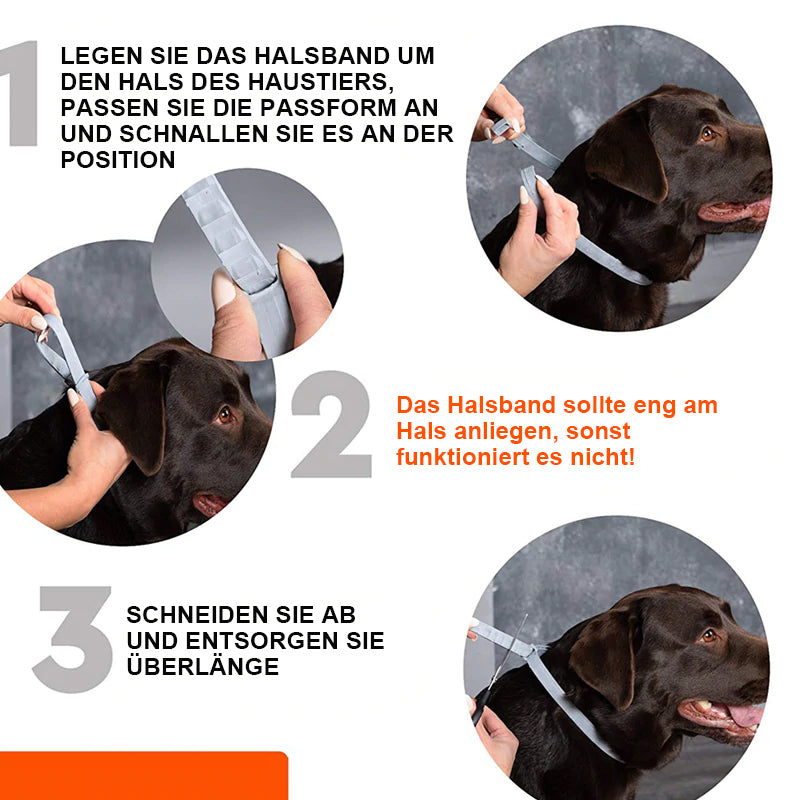 1

LEGEN SIE DAS HALSBAND UM DEN HALS DES HAUSTIERS, PASSEN SIE DIE PASSFORM AN UND SCHNALLEN SIE ES AN DER POSITION

2

Das Halsband sollte eng am Hals anliegen, sonst funktioniert es nicht!

3

SCHNEIDEN SIE AB UND ENTSORGEN SIE ÜBERLÄNGE