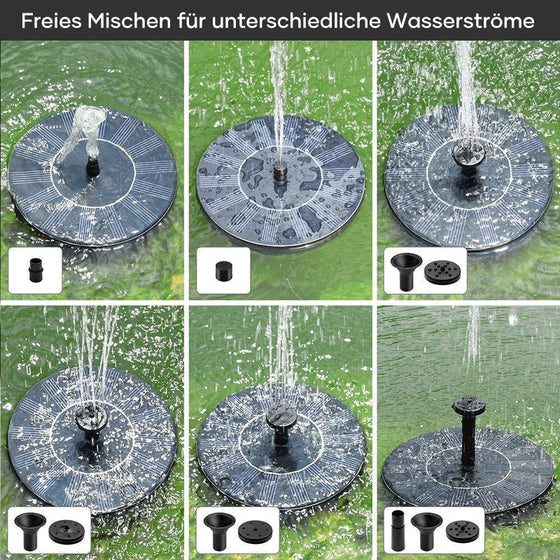 Freies Mischen für unterschiedliche Wasserströme