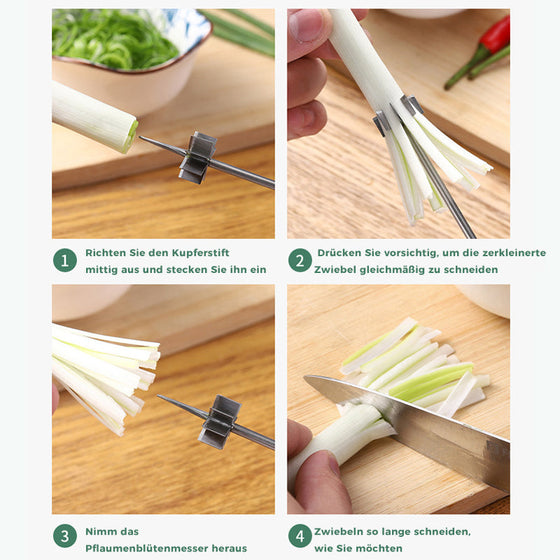 1 Richten Sie den Kupferstift mittig aus und stecken Sie ihn ein

2 Drücken Sie vorsichtig, um die zerkleinerte Zwiebel gleichmäßig zu schneiden

3 Nimm das Pflaumenblütenmesser heraus

4 Zwiebeln so lange schneiden, wie Sie möchten