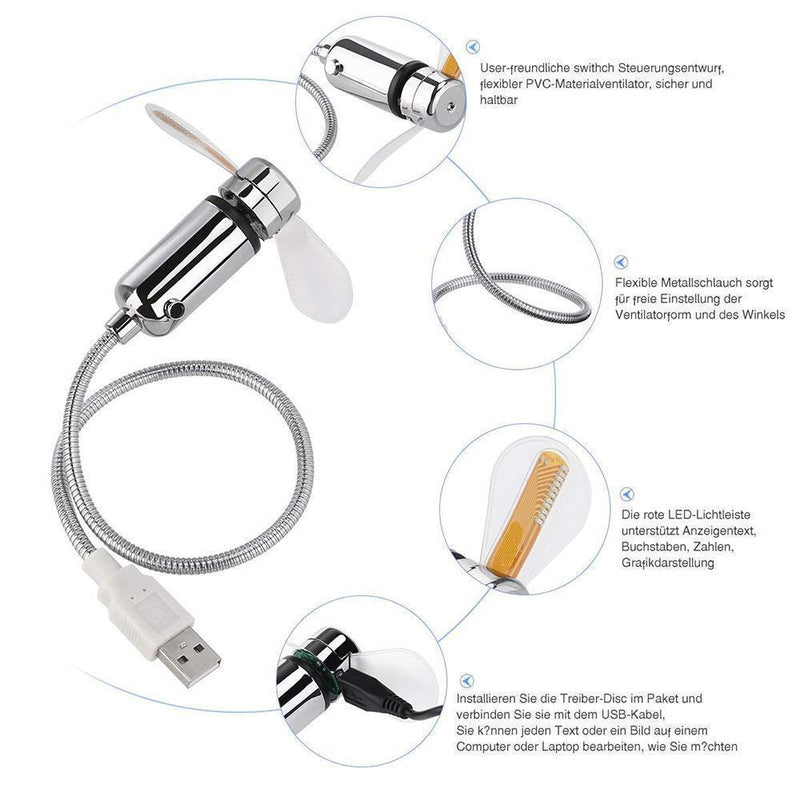 User-freundliche swithch Steuerungsentwurf, flexibler PVC-Materialventilator, sicher und haltbar

Flexible Metallschlauch sorgt für freie Einstellung der Ventilatorform und des Winkels

Die rote LED-Lichtleiste unterstützt Anzeigentext, Buchstaben, Zahlen, Grafikdarstellung

Installieren Sie die Treiber-Disc im Paket und verbinden Sie sie mit dem USB-Kabel, Sie k?nnen jeden Text oder ein Bild auf einem Computer oder Laptop bearbeiten, wie Sie m?chten