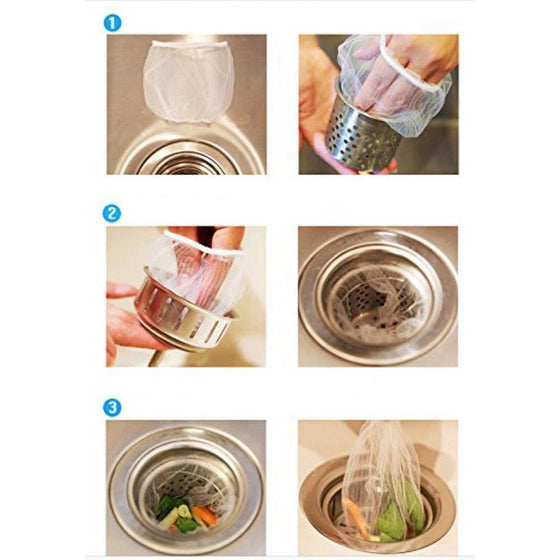 1

2

3