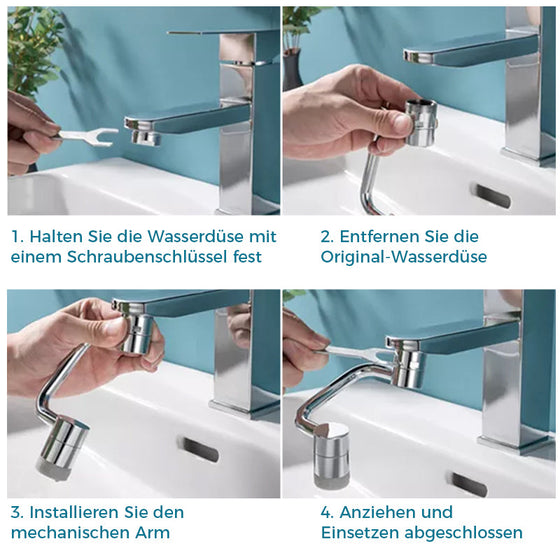 1. Halten Sie die Wasserdüse mit einem Schraubenschlüssel fest

2. Entfernen Sie die Original-Wasserdüse

3. Installieren Sie den mechanischen Arm

4. Anziehen und Einsetzen abgeschlossen