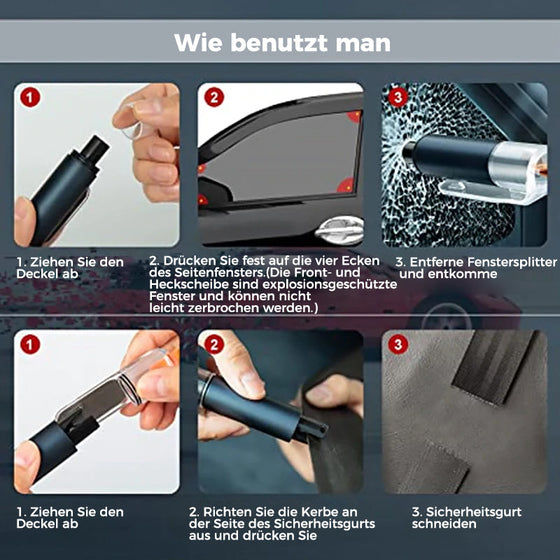 Wie benutzt man

1

2

3

1. Ziehen Sie den Deckel ab

2. Drücken Sie fest auf die vier Ecken des Seitenfensters.(Die Front- und Heckscheibe sind explosionsgeschützte Fenster und können nicht leicht zerbrochen werden.)

3. Entferne Fenstersplitter und entkomme

1

2

3

1. Ziehen Sie den Deckel ab

2. Richten Sie die Kerbe an der Seite des Sicherheitsgurts aus und drücken Sie

3. Sicherheitsgurt schneiden