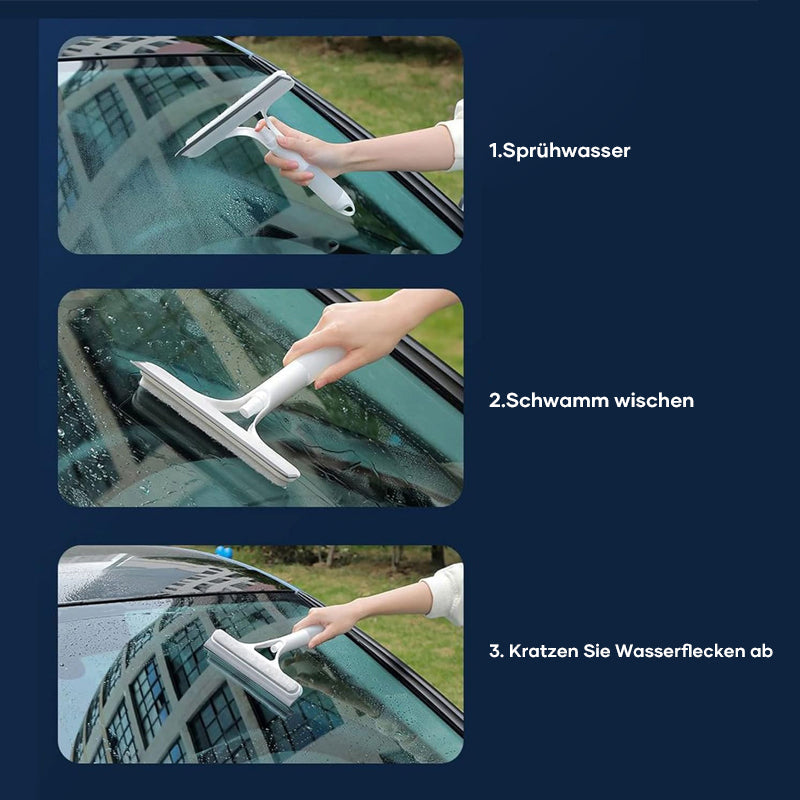 1.Sprühwasser

2.Schwamm wischen

3. Kratzen Sie Wasserflecken ab