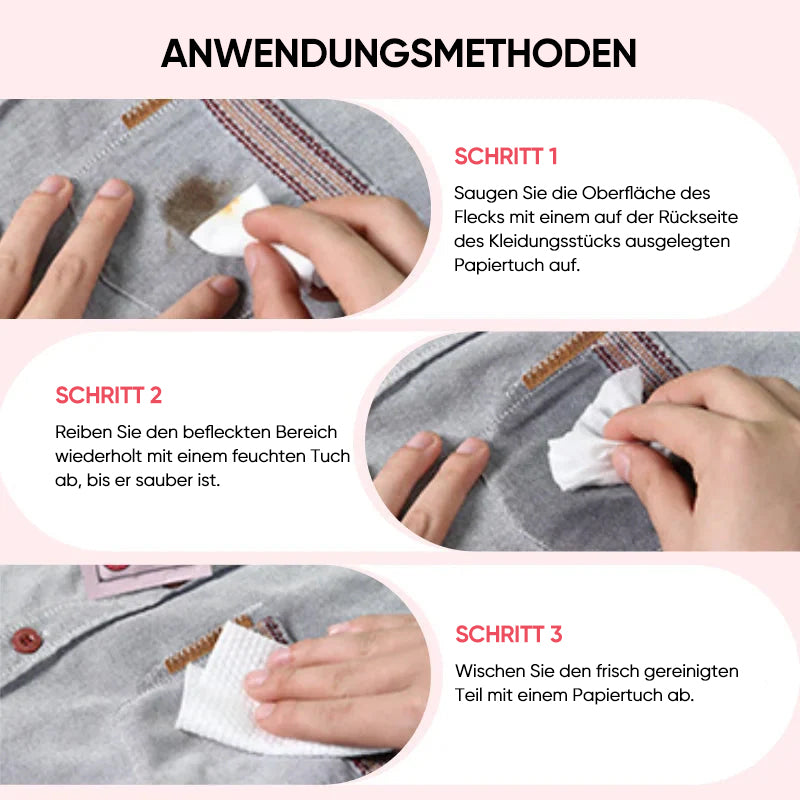 ANWENDUNGSMETHODEN

SCHRITT 1

Saugen Sie die Oberfläche des Flecks mit einem auf der Rückseite des Kleidungsstücks ausgelegten Papiertuch auf.

SCHRITT 2

Reiben Sie den befleckten Bereich wiederholt mit einem feuchten Tuch ab, bis er sauber ist.

SCHRITT 3

Wischen Sie den frisch gereinigten Teil mit einem Papiertuch ab.