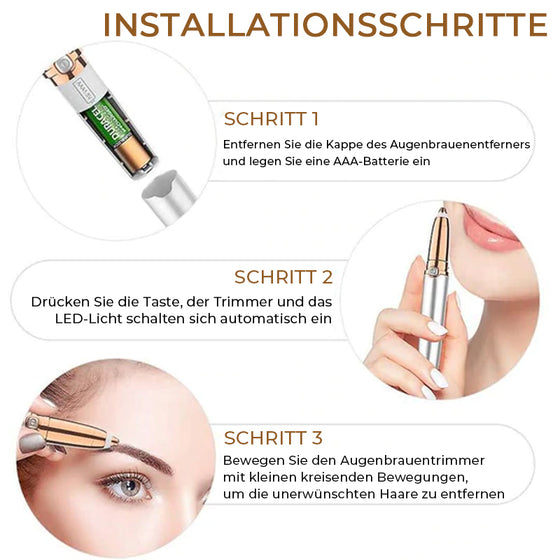 INSTALLATIONSSCHRITTE

DURACELL

SCHRITT 1

Entfernen Sie die Kappe des Augenbrauenentferners und legen Sie eine AAA-Batterie ein

SCHRITT 2

Drücken Sie die Taste, der Trimmer und das LED-Licht schalten sich automatisch ein

SCHRITT 3

Bewegen Sie den Augenbrauentrimmer mit kleinen kreisenden Bewegungen, um die unerwünschten Haare zu entfernen