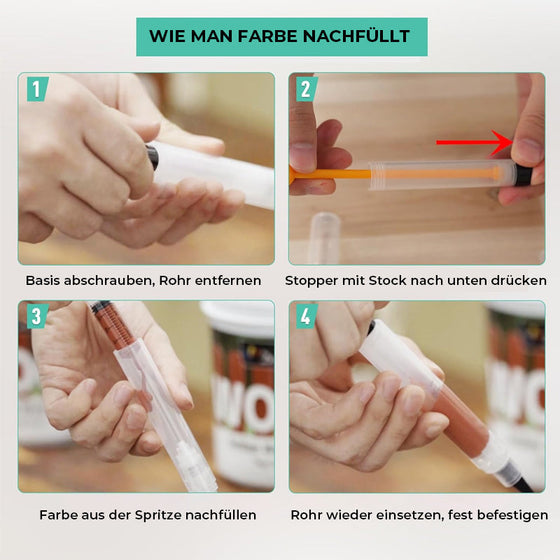 WIE MAN FARBE NACHFÜLLT

1

Basis abschrauben, Rohr entfernen

2

Stopper mit Stock nach unten drücken

3

WO

Farbe aus der Spritze nachfüllen

4

WO

Rohr wieder einsetzen, fest befestigen