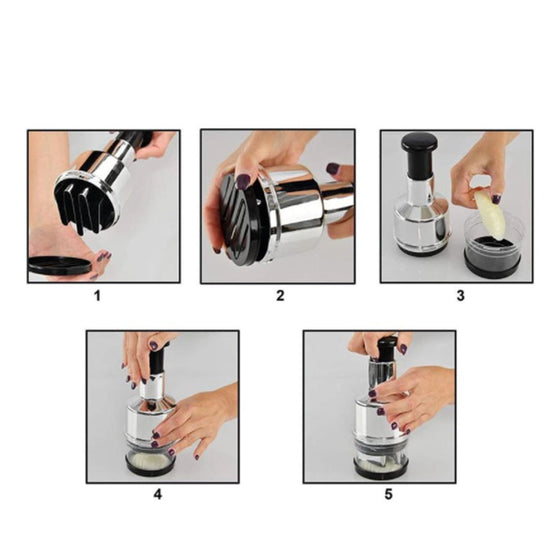 1

2

3

4

5