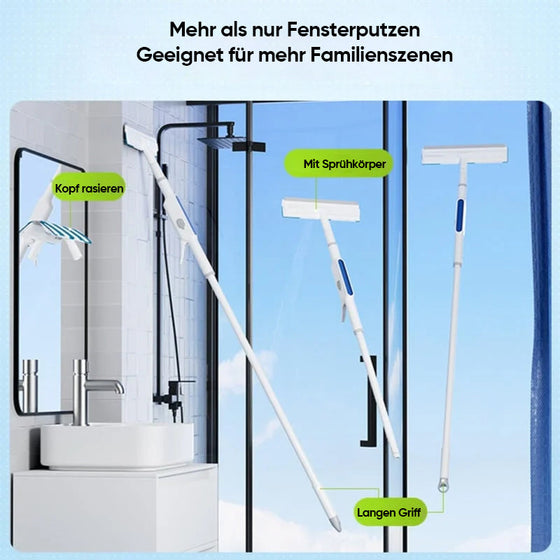 Mehr als nur Fensterputzen
Geeignet für mehr Familienszenen

Kopf rasieren

Mit Sprühkörper

Langen Griff