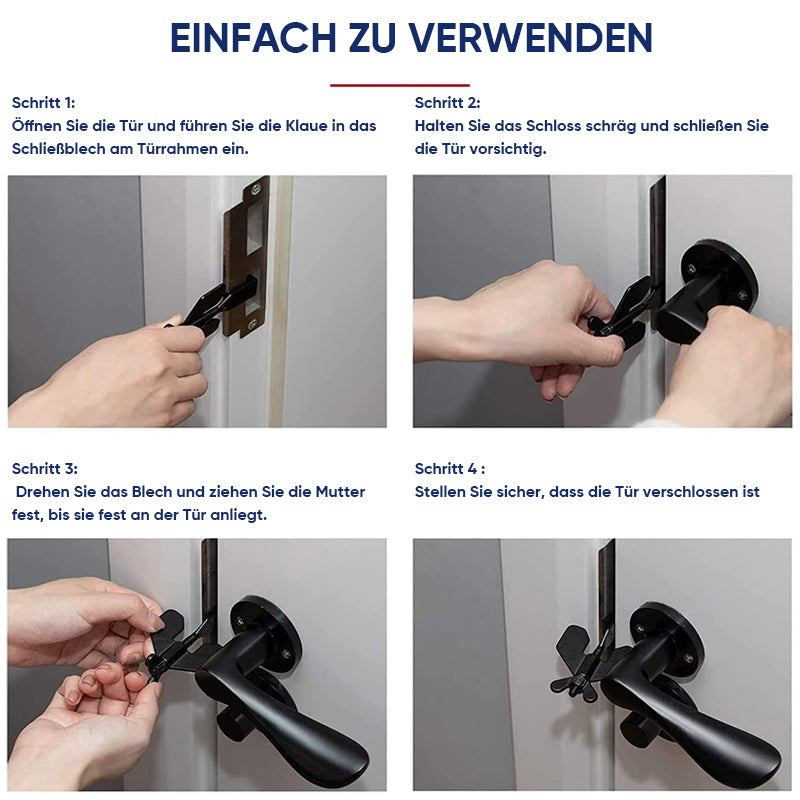 EINFACH ZU VERWENDEN

Schritt 1:
Öffnen Sie die Tür und führen Sie die Klaue in das Schließblech am Türrahmen ein.

Schritt 2:
Halten Sie das Schloss schräg und schließen Sie die Tür vorsichtig.

Schritt 3:
Drehen Sie das Blech und ziehen Sie die Mutter fest, bis sie fest an der Tür anliegt.

Schritt 4 :
Stellen Sie sicher, dass die Tür verschlossen ist