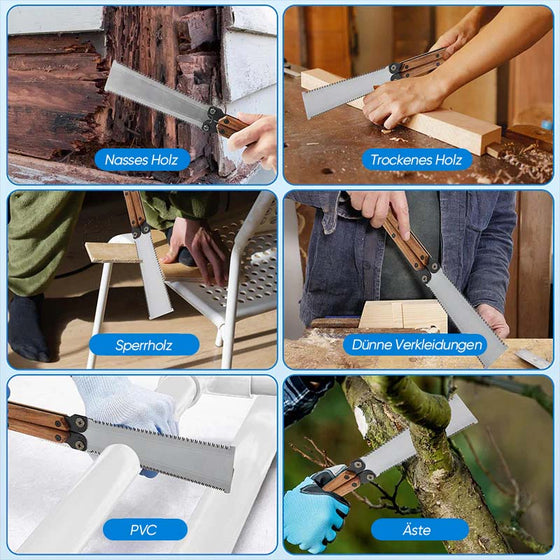 Nasses Holz

Trockenes Holz

Sperrholz

Dünne Verkleidungen

PVC

Äste