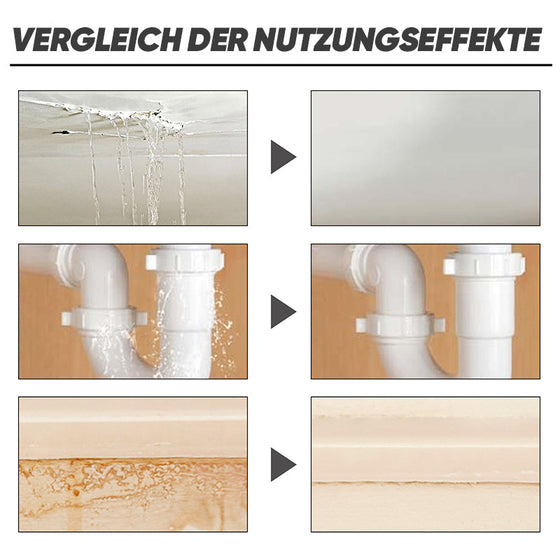 VERGLEICH DER NUTZUNGSEFFEKTE