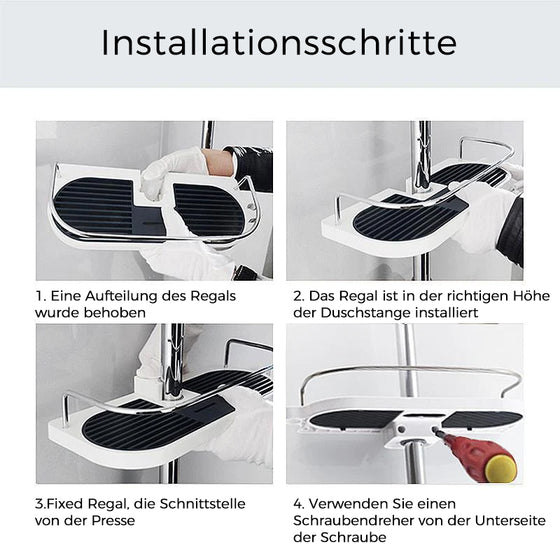 Installationsschritte

1. Eine Aufteilung des Regals wurde behoben

2. Das Regal ist in der richtigen Höhe der Duschstange installiert

3.Fixed Regal, die Schnittstelle von der Presse

4. Verwenden Sie einen Schraubendreher von der Unterseite der Schraube