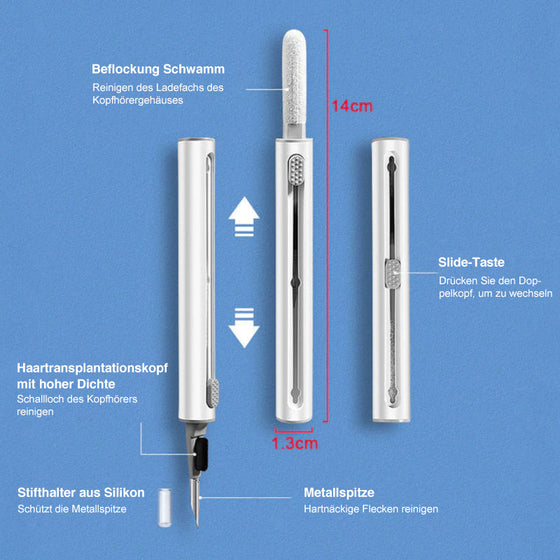 Beflockung Schwamm

Reinigen des Ladefachs des Kopfhörergehäuses

14cm

Slide-Taste

Drücken Sie den Doppelkopf, um zu wechseln

Haartransplantationskopf mit hoher Dichte

Schallloch des Kopfhörers reinigen

1.3cm

Stifthalter aus Silikon

Schützt die Metallspitze

Metallspitze

Hartnäckige Flecken reinigen