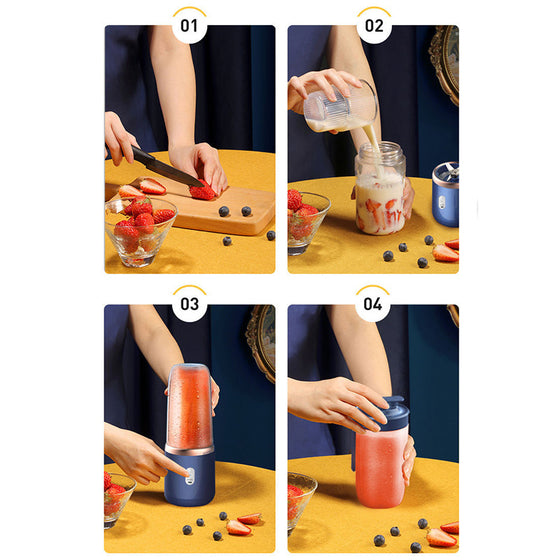 01

02

03

04