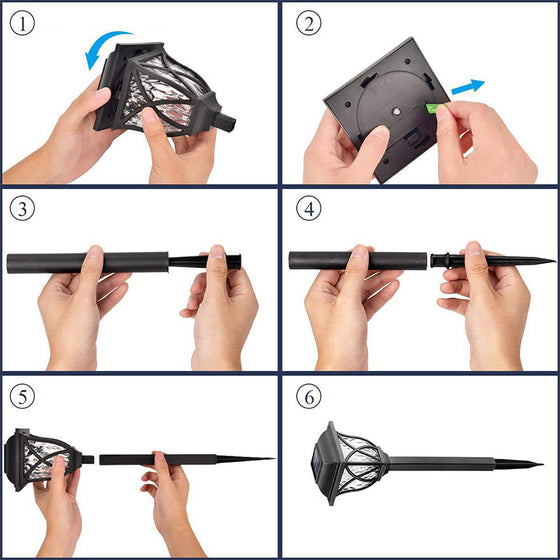 ①

②

③

④

⑤

⑥